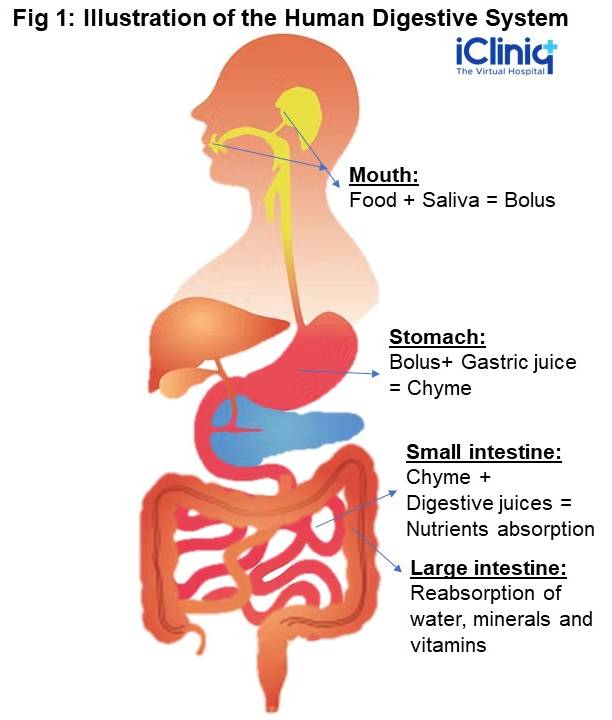 Fig 1: Illustration of the Human Digestive System

iCliniq
The Virtual Hospital

Mouth:
Food + Saliva = Bolus

Stomach:
Bolus+ Gastric juice = Chyme

Small intestine:
Chyme + Digestive juices = Nutrients absorption

Large intestine:
Reabsorption of water, minerals and vitamins